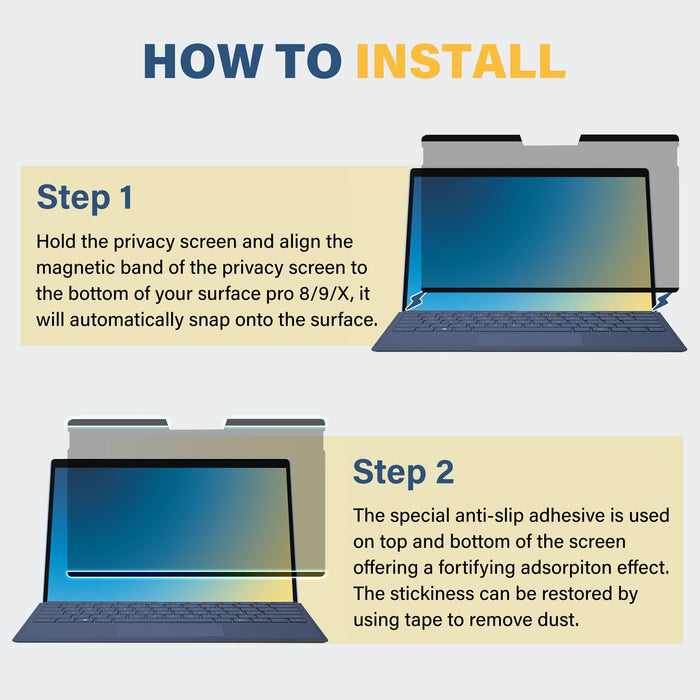 HOW TO INSTALL

Step 1

Hold the privacy screen and align the magnetic band of the privacy screen to the bottom of your surface pro 8/9/X, it will automatically snap onto the surface.

Step 2

The special anti-slip adhesive is used on top and bottom of the screen offering a fortifying adsorpiton effect. The stickiness can be restored by using tape to remove dust.